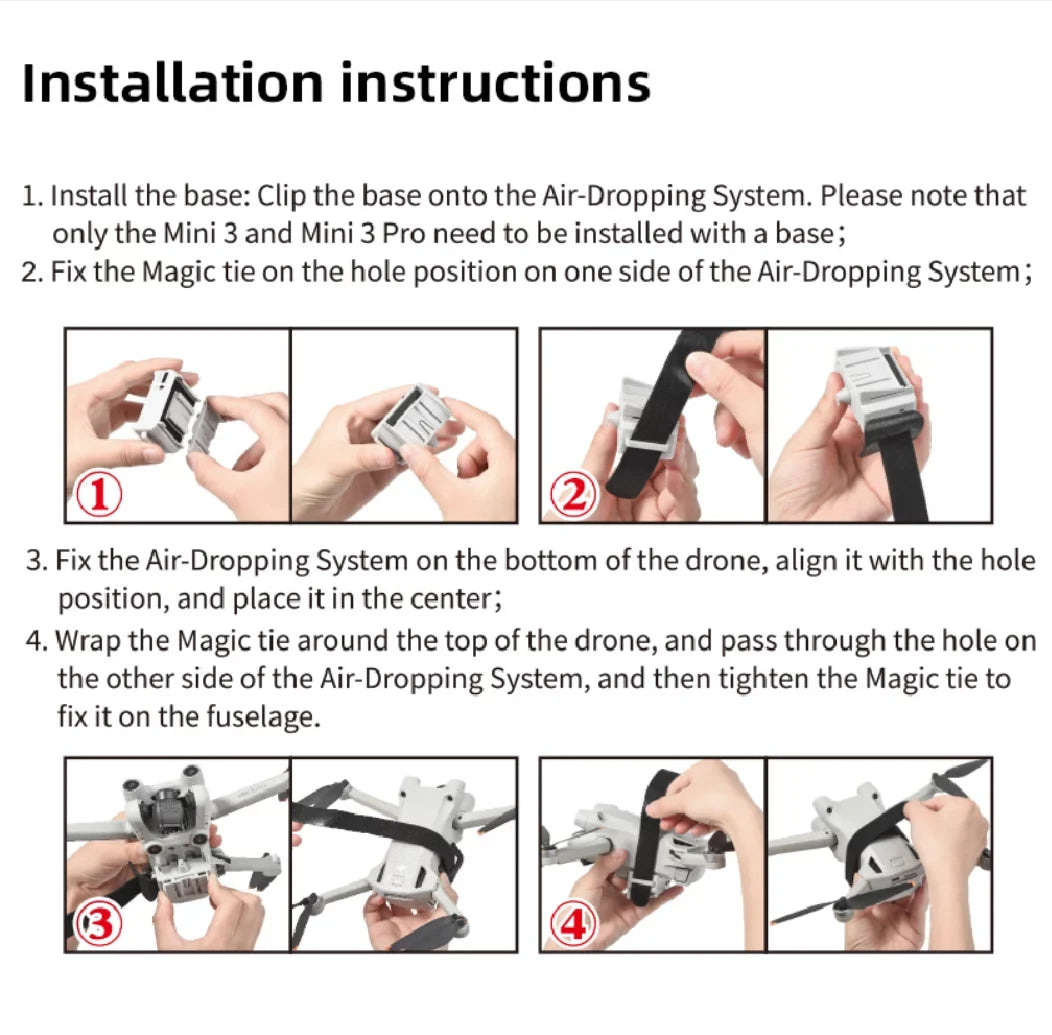 Installation instructions

1. Install the base: Clip the base onto the Air-Dropping System. Please note that only the Mini 3 and Mini 3 Pro need to be installed with a base;
2. Fix the Magic tie on the hole position on one side of the Air-Dropping System;

①

②

3. Fix the Air-Dropping System on the bottom of the drone, align it with the hole position, and place it in the center;
4. Wrap the Magic tie around the top of the drone, and pass through the hole on the other side of the Air-Dropping System, and then tighten the Magic tie to fix it on the fuselage.

③

④